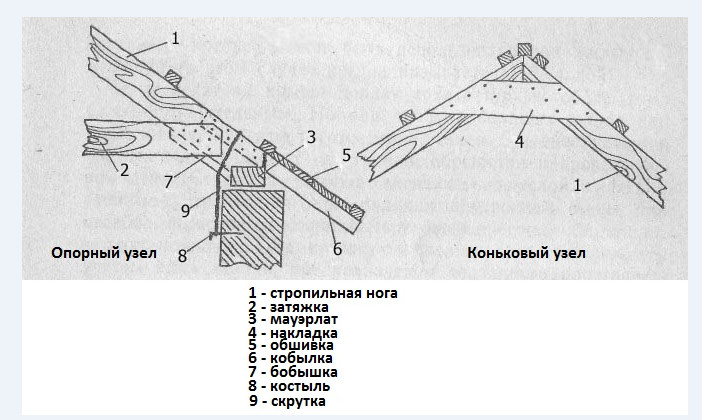 1

3

5

2

7

9

6

8

Опорный узел

4

1

Коньковый узел

1 - стропильная нога
2 - затяжка
3 - мауэрлат
4 - накладка
5 - обшивка
6 - кобылка
7 - бобышка
8 - костыль
9 - скрутка