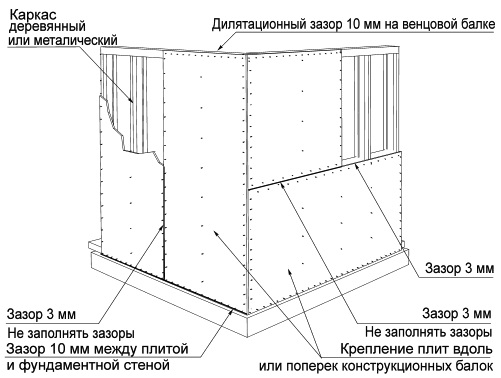 Каркас деревянный или металический

Дилятационный зазор 10 мм на венцовой балке

Зазор 3 мм

Зазор 3 мм

Не заполнять зазоры

Зазор 10 мм между плитой и фундаментной стеной

Зазор 3 мм

Не заполнять зазоры

Крепление плит вдоль или поперек конструкционных балок