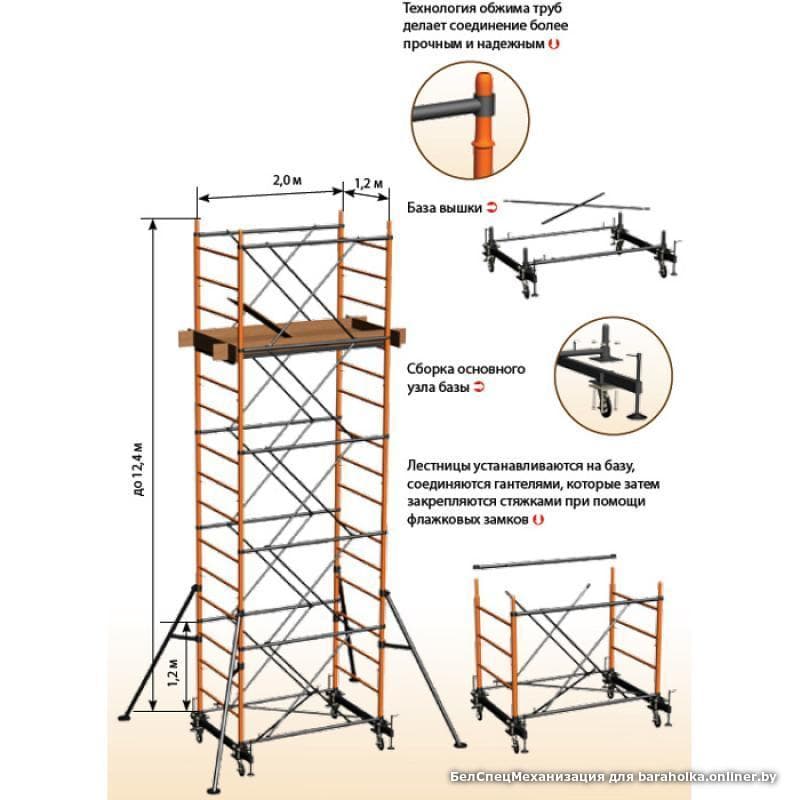 Технология обжима труб делает соединение более прочным и надежным

2,0 м

1,2 м

База вышки

до 12,4 м

Сборка основного узла базы

Лестницы устанавливаются на базу, соединяются гантелями, которые затем закрепляются стяжками при помощи флажковых замков

1,2 м

БелСпецМеханизация для baraholka.onliner.by