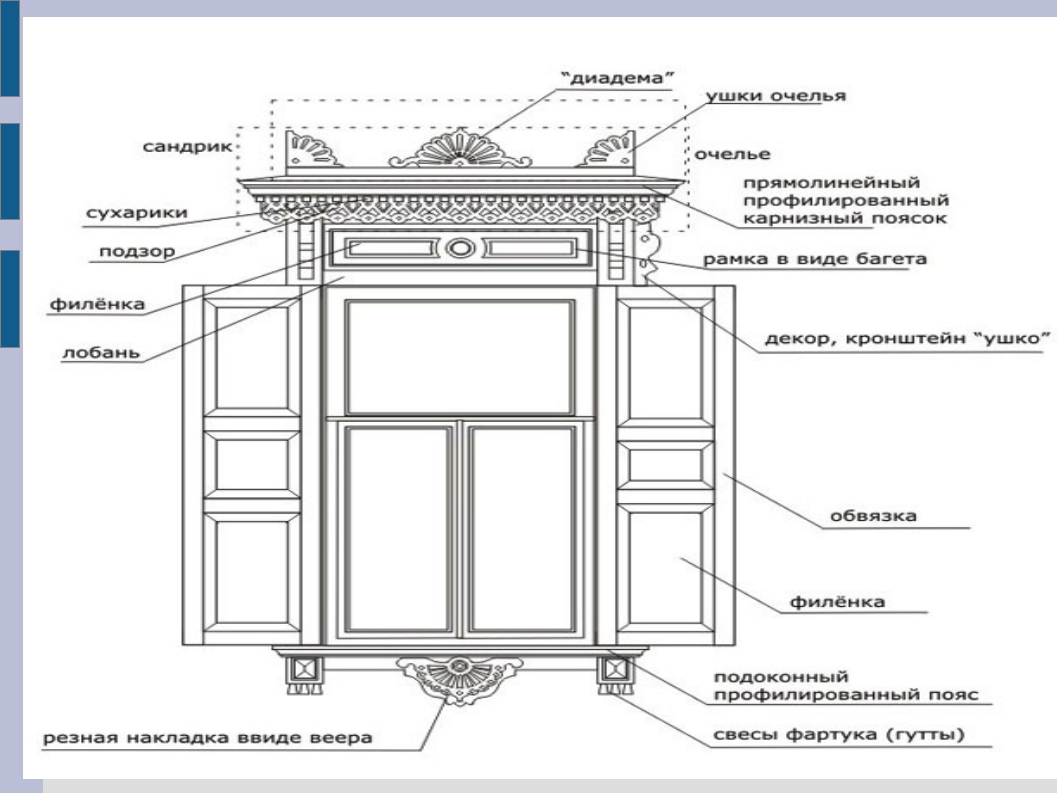 "диадема"
ушки очелья
сандрик
очелье
прямолинейный профилированный карнизный поясок
сухарики
подзор
рамка в виде багета
филёнка
лобань
декор, кронштейн "ушко"
обвязка
филёнка
подоконный профилированный пояс
резная накладка ввиде веера
свесы фартука (гутты)