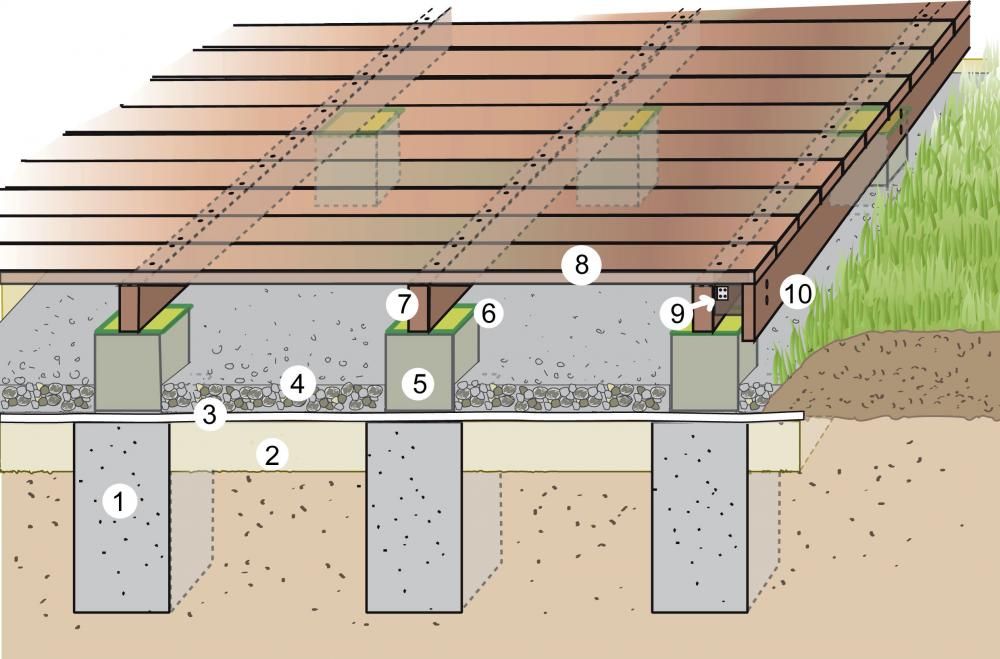 8
7
6
9
10
4
5
3
2
1