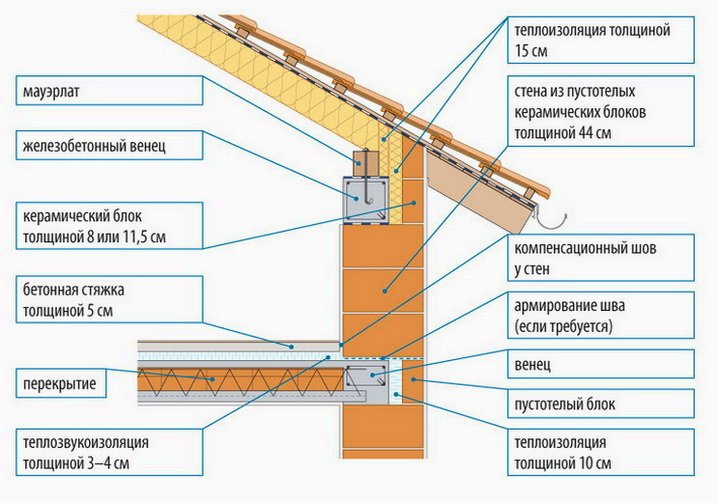 мауэрлат

железобетонный венец

керамический блок толщиной 8 или 11,5 см

бетонная стяжка толщиной 5 см

перекрытие

теплозвукоизоляция толщиной 3–4 см

теплоизоляция толщиной 15 см

стена из пустотелых керамических блоков толщиной 44 см

компенсационный шов у стен

армирование шва (если требуется)

венец

пустотелый блок

теплоизоляция толщиной 10 см