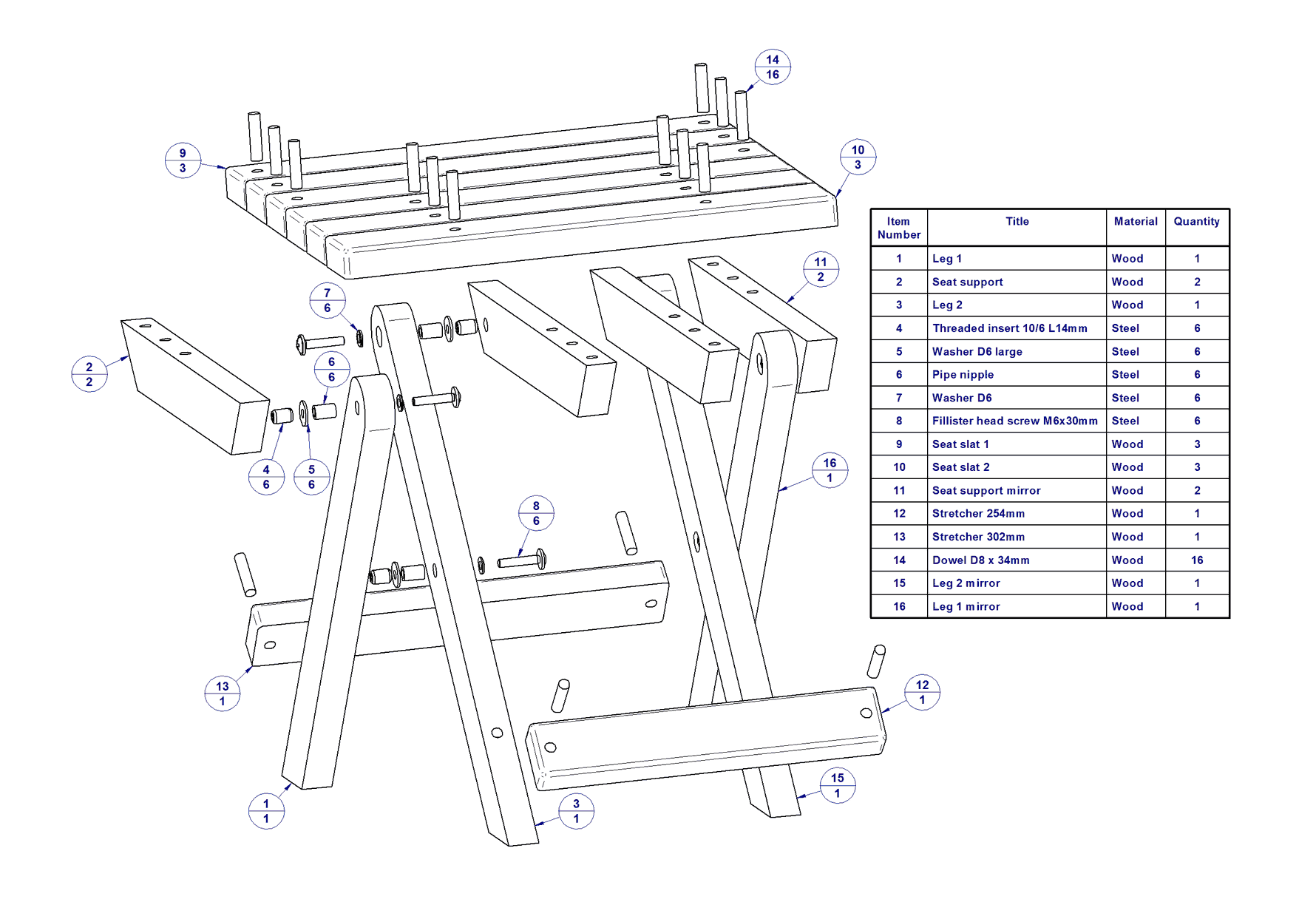 14
16

9
3

10
3

11
2

7
6

2
2

6
6

4
6

5
6

16
1

8
6

13
1

12
1

15
1

1
1

3
1

| Item Number | Title | Material | Quantity |
|---|---|---|---|
| 1 | Leg 1 | Wood | 1 |
| 2 | Seat support | Wood | 2 |
| 3 | Leg 2 | Wood | 1 |
| 4 | Threaded insert 10/6 L14mm | Steel | 6 |
| 5 | Washer D6 large | Steel | 6 |
| 6 | Pipe nipple | Steel | 6 |
| 7 | Washer D6 | Steel | 6 |
| 8 | Fillister head screw M6x30mm | Steel | 6 |
| 9 | Seat slat 1 | Wood | 3 |
| 10 | Seat slat 2 | Wood | 3 |
| 11 | Seat support mirror | Wood | 2 |
| 12 | Stretcher 254mm | Wood | 1 |
| 13 | Stretcher 302mm | Wood | 1 |
| 14 | Dowel D8 x 34mm | Wood | 16 |
| 15 | Leg 2 mirror | Wood | 1 |
| 16 | Leg 1 mirror | Wood | 1 |