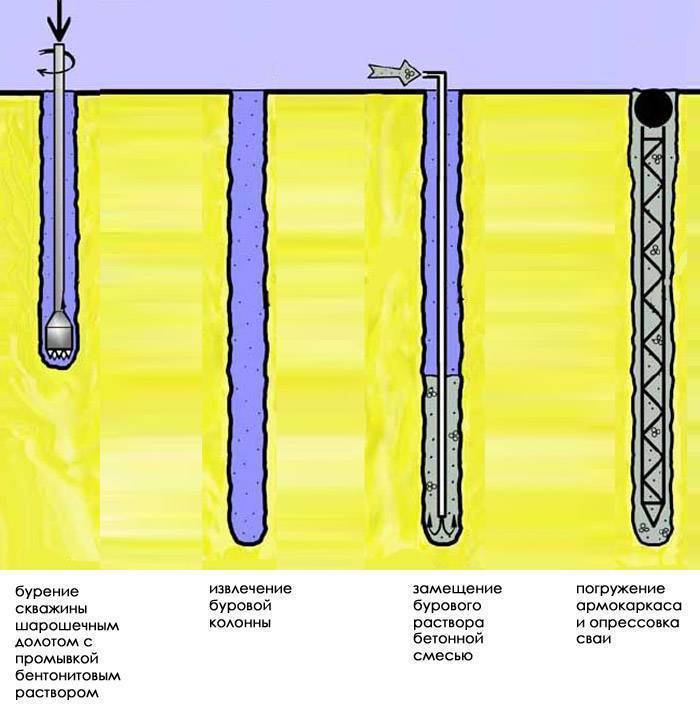 бурение скважины шарошечным долотом с промывкой бентонитовым раствором

извлечение буровой колонны

замещение бурового раствора бетонной смесью

погружение армокаркаса и опрессовка сваи