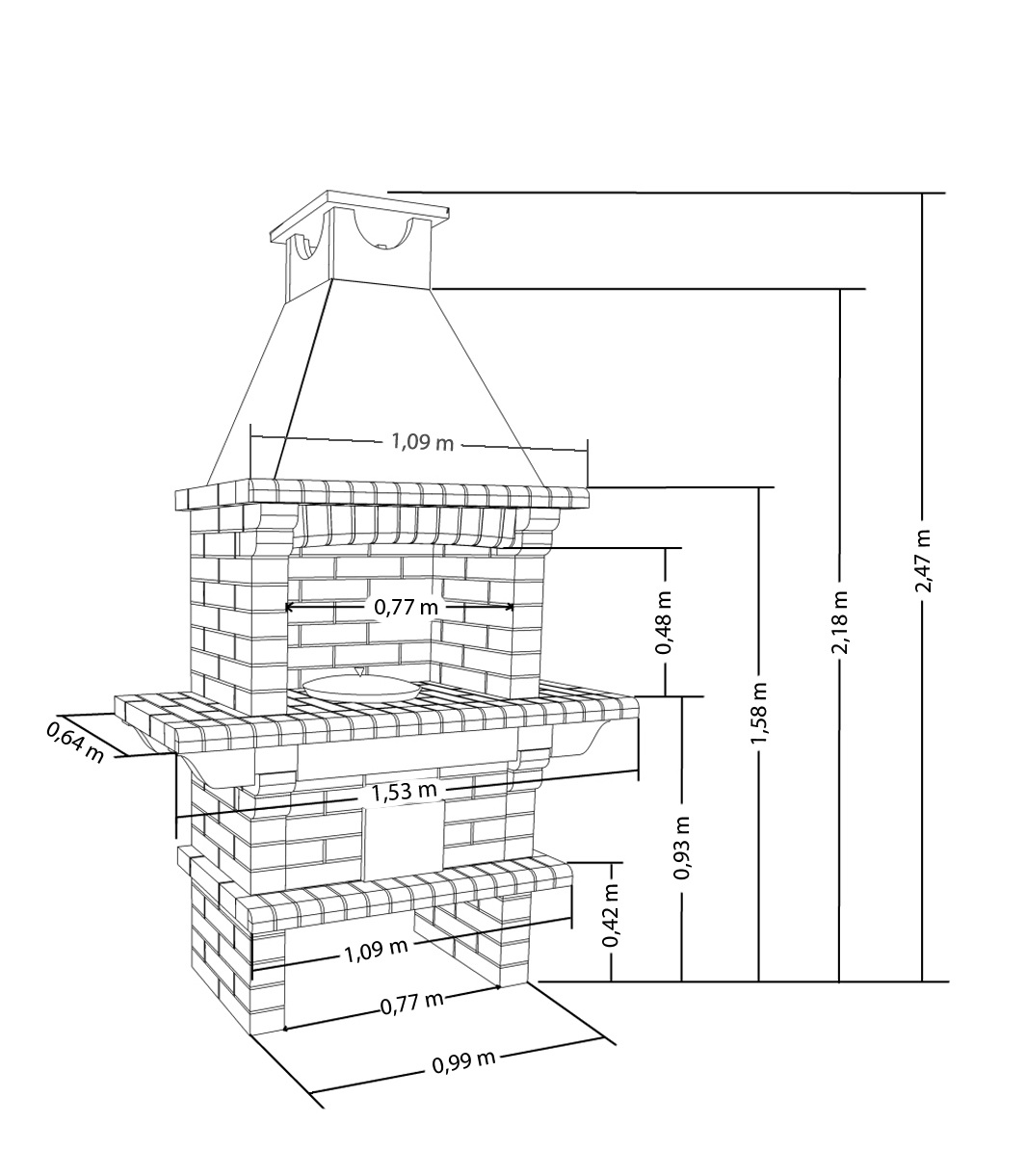 1,09 m
0,77 m
0,48 m
1,58 m
2,18 m
2,47 m
0,64 m
1,53 m
0,93 m
0,42 m
1,09 m
0,77 m
0,99 m