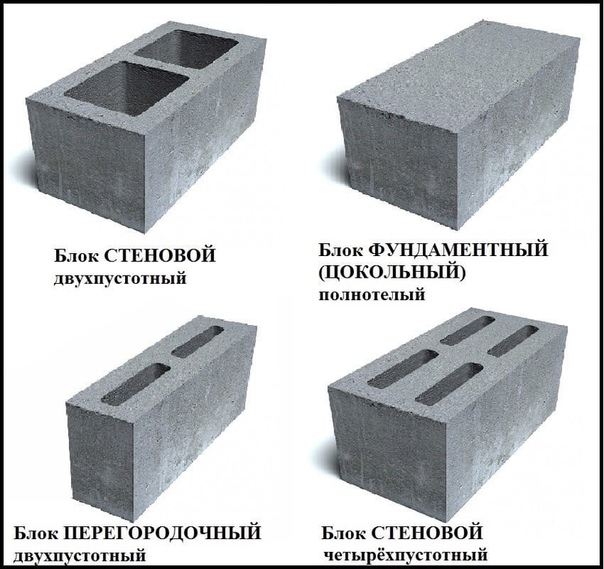 Блок СТЕНОВОЙ
двухпустотный

Блок ФУНДАМЕНТНЫЙ
(ЦОКОЛЬНЫЙ)
полнотелый

Блок ПЕРЕГОРОДОЧНЫЙ
двухпустотный

Блок СТЕНОВОЙ
четырёхпустотный