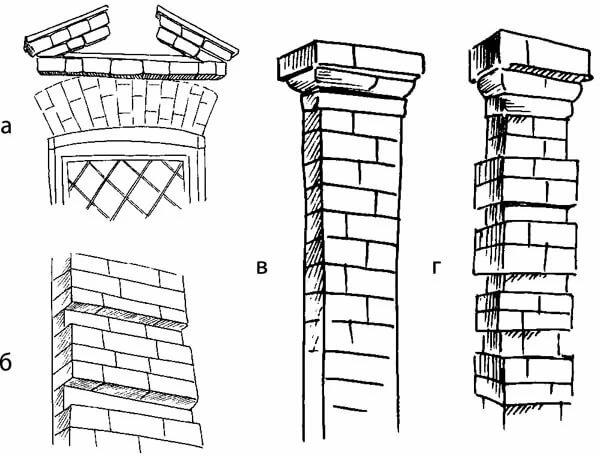 а

б

в

г