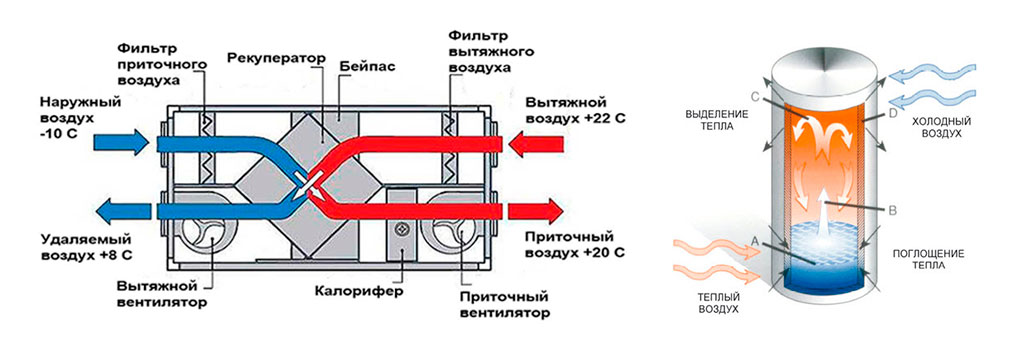 Фильтр приточного воздуха

Рекуператор

Бейпас

Фильтр вытяжного воздуха

Наружный воздух -10 С

Вытяжной воздух +22 С

Удаляемый воздух +8 С

Приточный воздух +20 С

Вытяжной вентилятор

Калорифер

Приточный вентилятор

ВЫДЕЛЕНИЕ ТЕПЛА

C

D

ХОЛОДНЫЙ ВОЗДУХ

B

A

ПОГЛОЩЕНИЕ ТЕПЛА

ТЕПЛЫЙ ВОЗДУХ