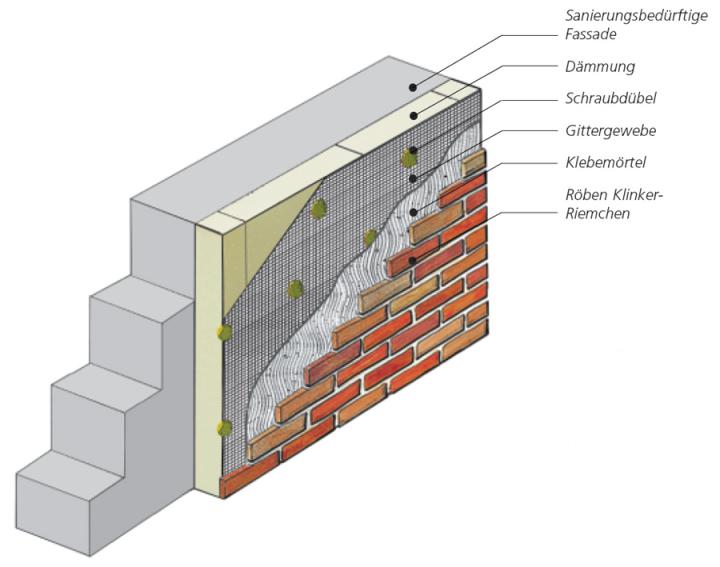 Sanierungsbedürftige Fassade

Dämmung

Schraubdübel

Gittergewebe

Klebemörtel

Röben Klinker-Riemchen