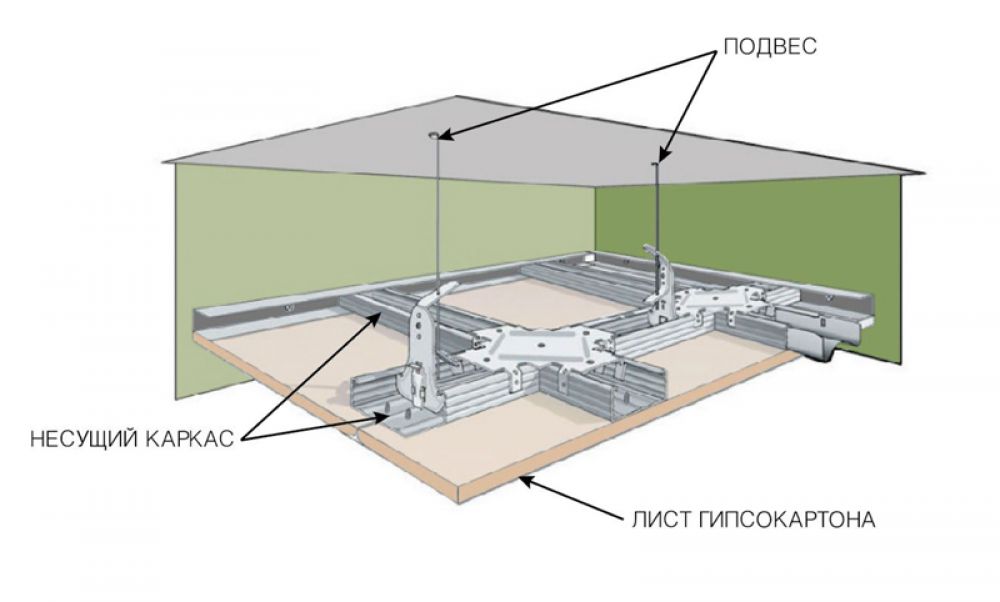 ПОДВЕС

НЕСУЩИЙ КАРКАС

ЛИСТ ГИПСОКАРТОНА