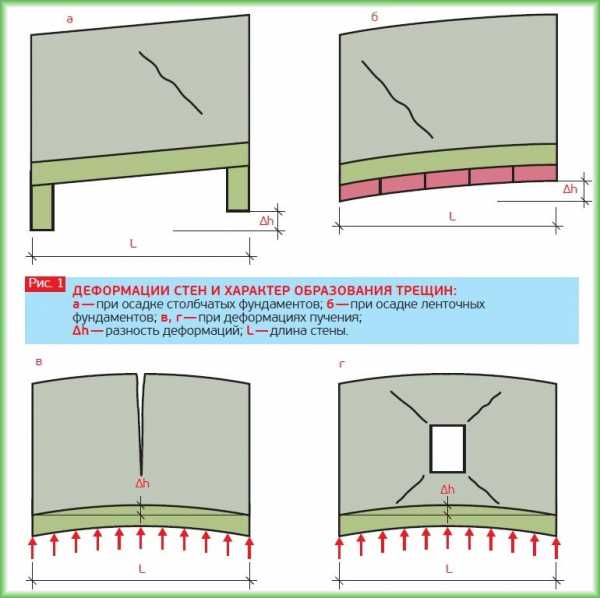 а

Δh

L

б

Δh

L

Рис. 1

ДЕФОРМАЦИИ СТЕН И ХАРАКТЕР ОБРАЗОВАНИЯ ТРЕЩИН:
а — при осадке столбчатых фундаментов; б — при осадке ленточных фундаментов; в, г — при деформациях пучения;
Δh — разность деформаций; L — длина стены.

в

Δh

L

г

Δh

L