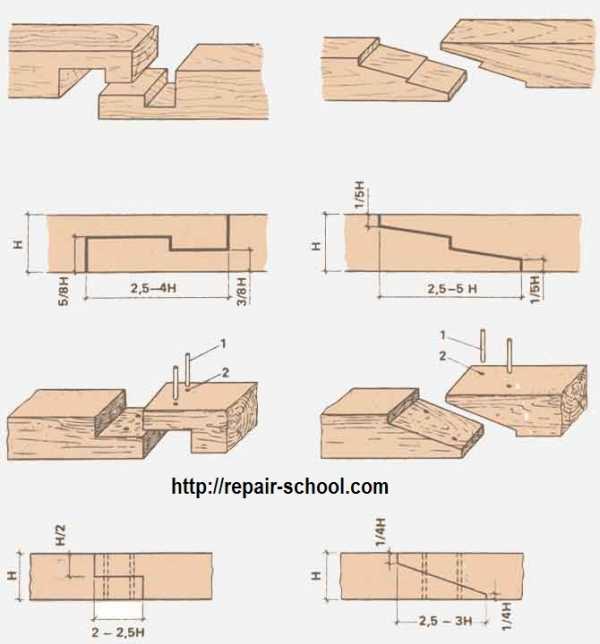 H
5/8H
2,5–4H
3/8H

1/5H
H
2,5–5 H
1/5H

1
2

1
2

http://repair-school.com

H/2
H
2 – 2,5H

1/4H
H
2,5 – 3H
1/4H