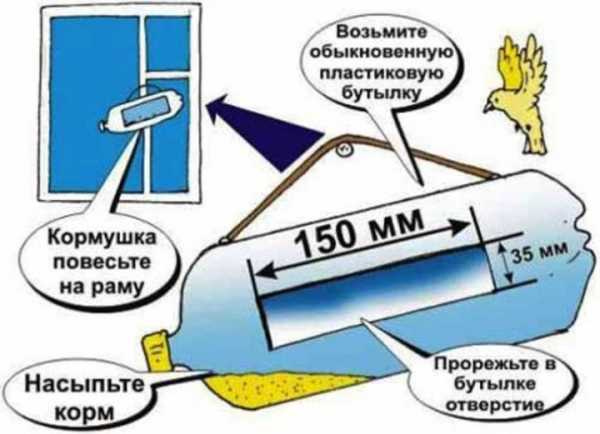 Возьмите обыкновенную пластиковую бутылку

Кормушка повесьте на раму

150 мм

35 мм

Насыпьте корм

Прорежьте в бутылке отверстие