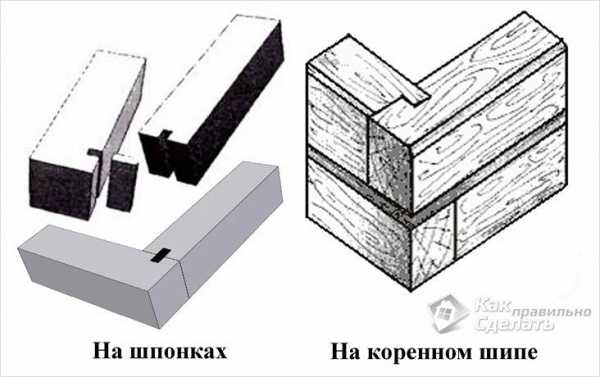 Как правильно Сделать

На шпонках

На коренном шипе