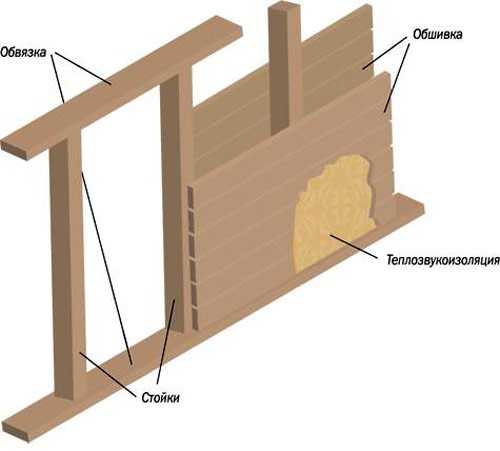 Обвязка

Обшивка

Теплозвукоизоляция

Стойки