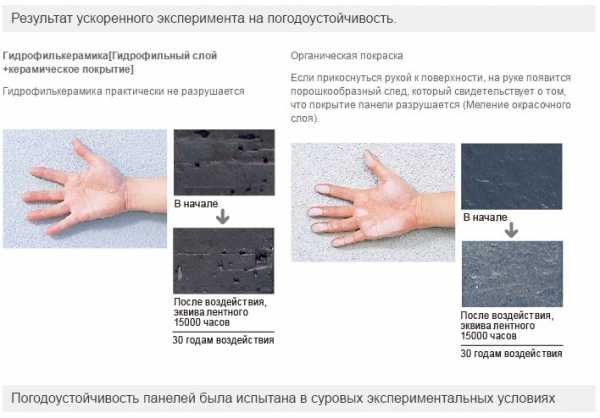 Результат ускоренного эксперимента на погодоустойчивость.

Гидрофилькерамика[Гидрофильный слой +керамическое покрытие]

Гидрофилькерамика практически не разрушается

В начале

После воздействия, эквива лентного 15000 часов

30 годам воздействия

Органическая покраска

Если прикоснуться рукой к поверхности, на руке появится порошкообразный след, который свидетельствует о том, что покрытие панели разрушается (Меление окрасочного слоя).

В начале

После воздействия, эквива лентного 15000 часов

30 годам воздействия

Погодоустойчивость панелей была испытана в суровых экспериментальных условиях