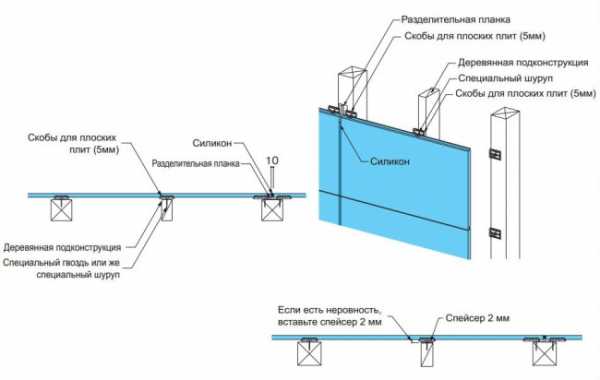 Разделительная планка
Скобы для плоских плит (5мм)
Деревянная подконструкция
Специальный шуруп
Скобы для плоских плит (5мм)

Скобы для плоских плит (5мм)
Силикон
Разделительная планка
10
Силикон

Деревянная подконструкция
Специальный гвоздь или же специальный шуруп

Если есть неровность, вставьте спейсер 2 мм
Спейсер 2 мм