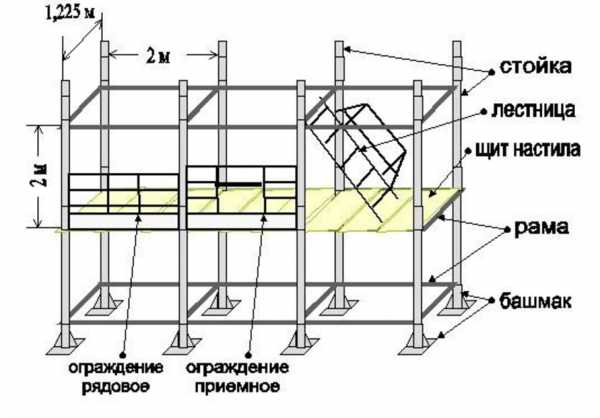 1,225 м

2 м

2 м

стойка

лестница

щит настила

рама

башмак

ограждение рядовое

ограждение приемное