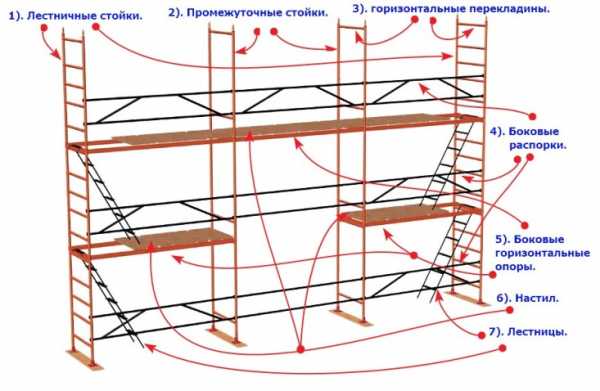 1). Лестничные стойки.

2). Промежуточные стойки.

3). горизонтальные перекладины.

4). Боковые распорки.

5). Боковые горизонтальные опоры.

6). Настил.

7). Лестницы.