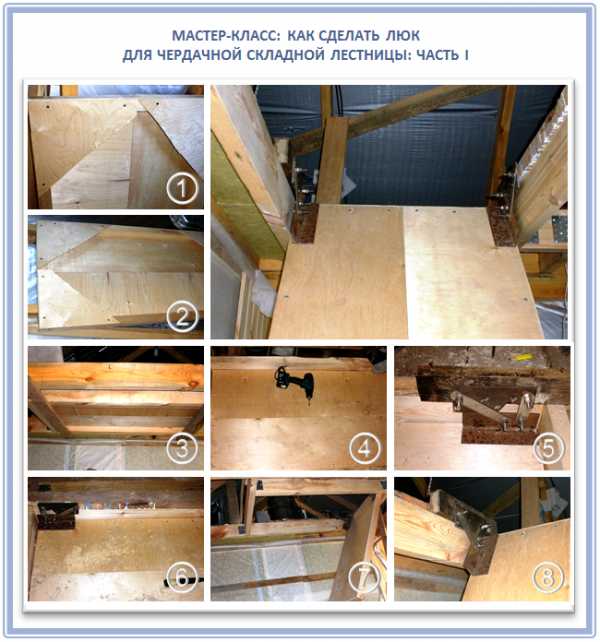 МАСТЕР-КЛАСС: КАК СДЕЛАТЬ ЛЮК
ДЛЯ ЧЕРДАЧНОЙ СКЛАДНОЙ ЛЕСТНИЦЫ: ЧАСТЬ I

1

2

3

4

5

6

7

8