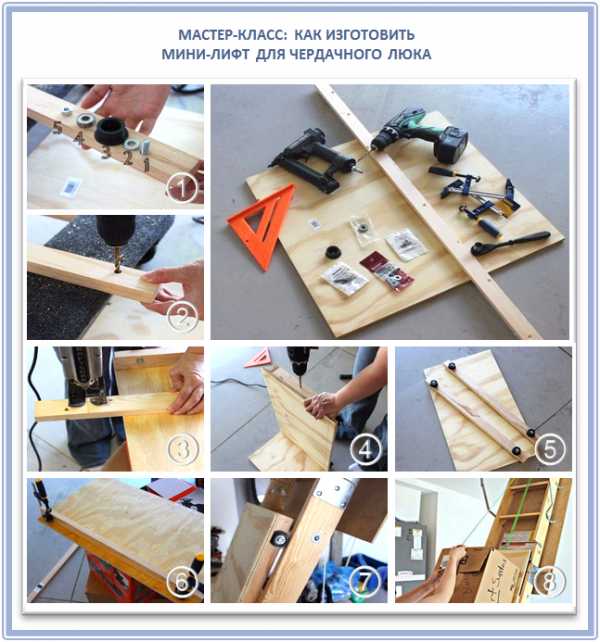 МАСТЕР-КЛАСС: КАК ИЗГОТОВИТЬ МИНИ-ЛИФТ ДЛЯ ЧЕРДАЧНОГО ЛЮКА

5 4 3 2 1

1

2

3

4

5

6

7

8